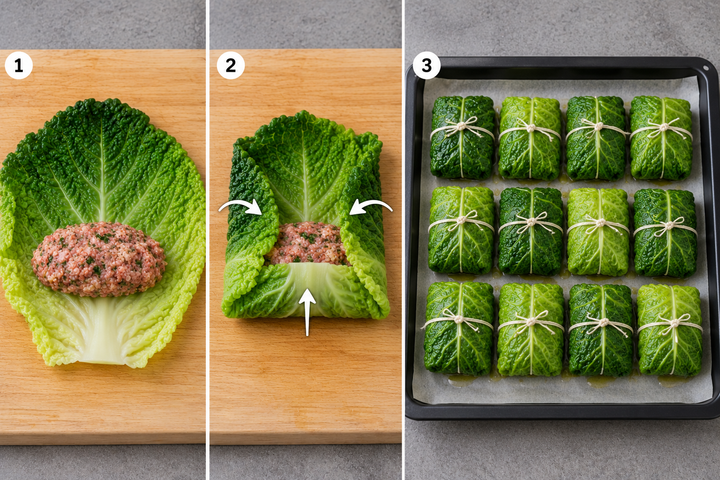 1

2

3